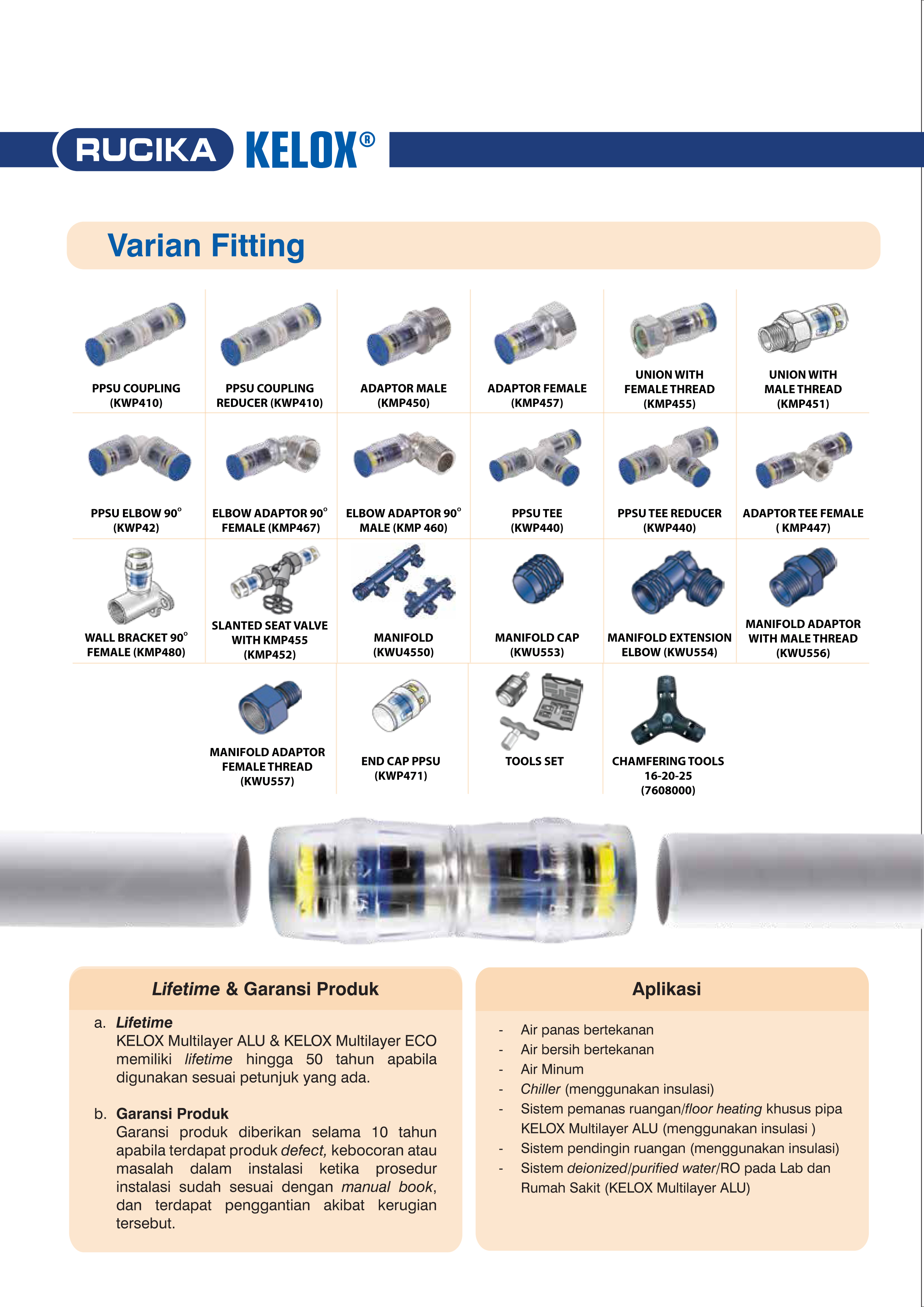 RUCIKA KELOX®

Varian Fitting

PPSU COUPLING (KWP410)

PPSU COUPLING REDUCER (KWP410)

ADAPTOR MALE (KMP450)

ADAPTOR FEMALE (KMP457)

UNION WITH FEMALE THREAD (KMP455)

UNION WITH MALE THREAD (KMP451)

PPSU ELBOW 90° (KWP42)

ELBOW ADAPTOR 90° FEMALE (KMP467)

ELBOW ADAPTOR 90° MALE (KMP 460)

PPSU TEE (KWP440)

PPSU TEE REDUCER (KWP440)

ADAPTOR TEE FEMALE ( KMP447)

WALL BRACKET 90° FEMALE (KMP480)

SLANTED SEAT VALVE WITH KMP455 (KMP452)

MANIFOLD (KWU4550)

MANIFOLD CAP (KWU553)

MANIFOLD EXTENSION ELBOW (KWU554)

MANIFOLD ADAPTOR WITH MALE THREAD (KWU556)

MANIFOLD ADAPTOR FEMALE THREAD (KWU557)

END CAP PPSU (KWP471)

TOOLS SET

CHAMFERING TOOLS 16-20-25 (7608000)

Lifetime & Garansi Produk

a. Lifetime
KELOX Multilayer ALU & KELOX Multilayer ECO memiliki lifetime hingga 50 tahun apabila digunakan sesuai petunjuk yang ada.

b. Garansi Produk
Garansi produk diberikan selama 10 tahun apabila terdapat produk defect, kebocoran atau masalah dalam instalasi ketika prosedur instalasi sudah sesuai dengan manual book, dan terdapat penggantian akibat kerugian tersebut.

Aplikasi

- Air panas bertekanan
- Air bersih bertekanan
- Air Minum
- Chiller (menggunakan insulasi)
- Sistem pemanas ruangan/floor heating khusus pipa KELOX Multilayer ALU (menggunakan insulasi )
- Sistem pendingin ruangan (menggunakan insulasi)
- Sistem deionized/purified water/RO pada Lab dan Rumah Sakit (KELOX Multilayer ALU)